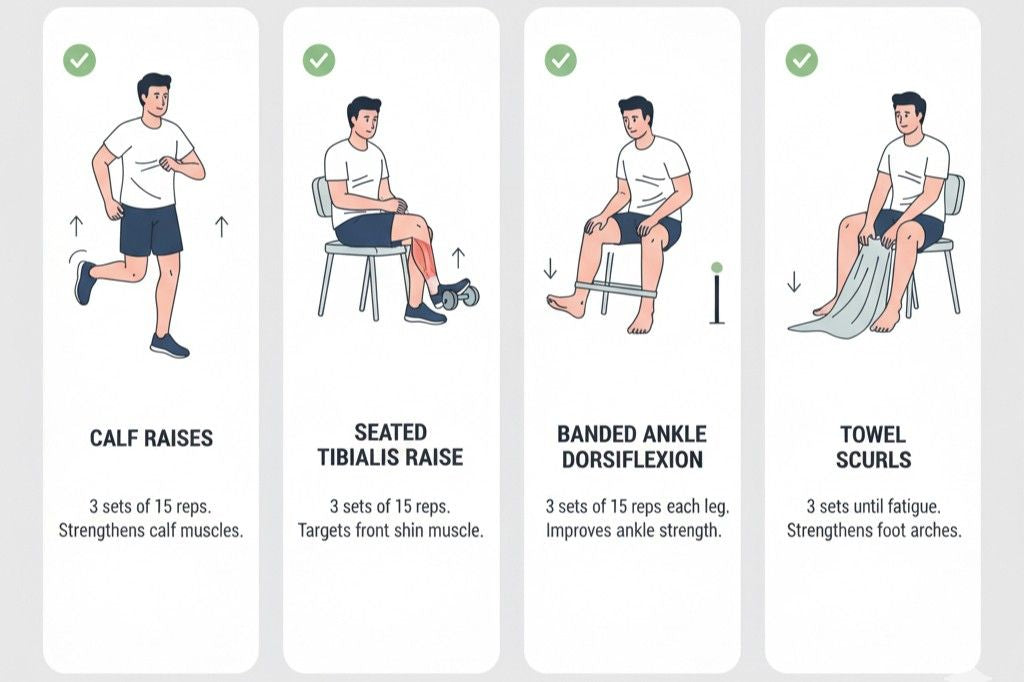 CALF RAISES

3 sets of 15 reps.
Strengthens calf muscles.

SEATED
TIBIALIS RAISE

3 sets of 15 reps.
Targets front shin muscle.

BANDED ANKLE
DORSIFLEXION

3 sets of 15 reps each leg.
Improves ankle strength.

TOWEL
SCURLS

3 sets until fatigue.
Strengthens foot arches.